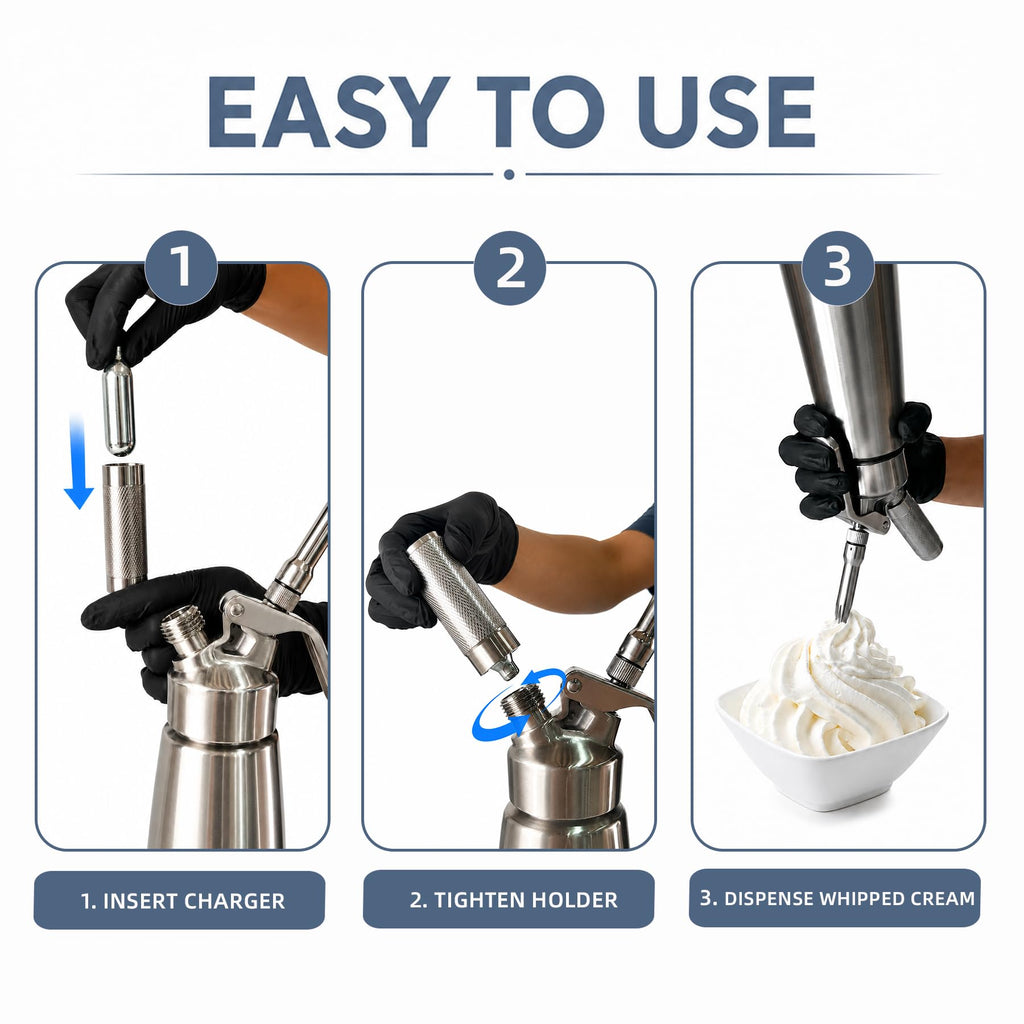 EASY TO USE

1

2

3

1. INSERT CHARGER

2. TIGHTEN HOLDER

3. DISPENSE WHIPPED CREAM